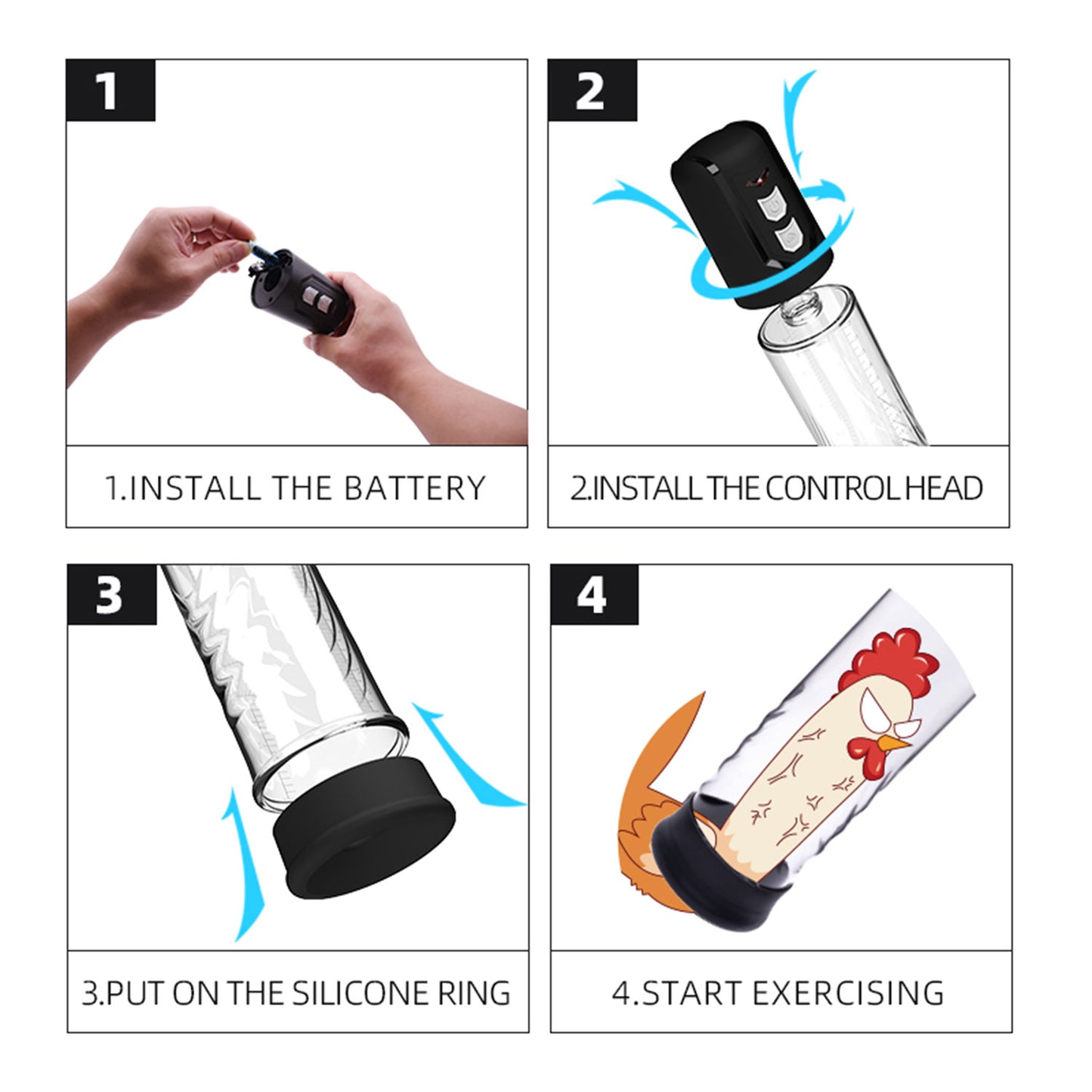 1

1.INSTALL THE BATTERY

2

2.INSTALL THE CONTROL HEAD

3

3.PUT ON THE SILICONE RING

4

4.START EXERCISING